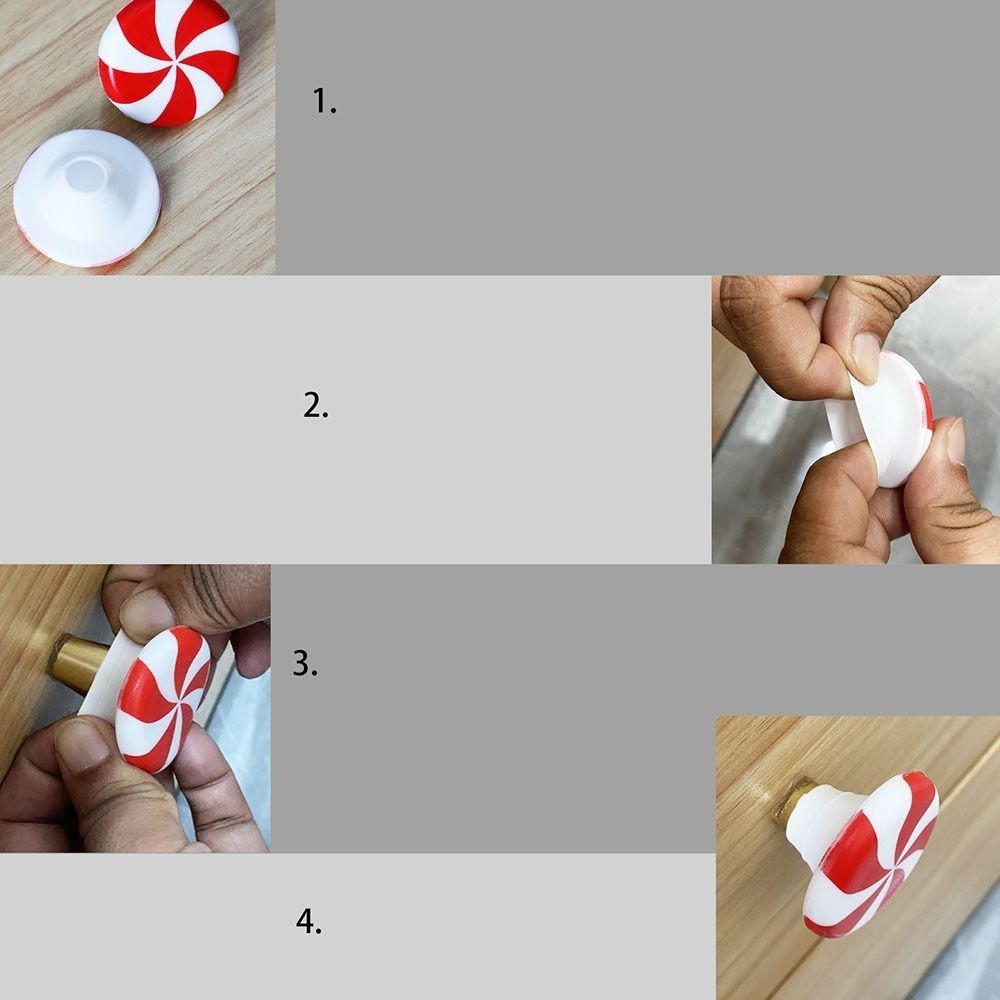 1.

2.

3.

4.