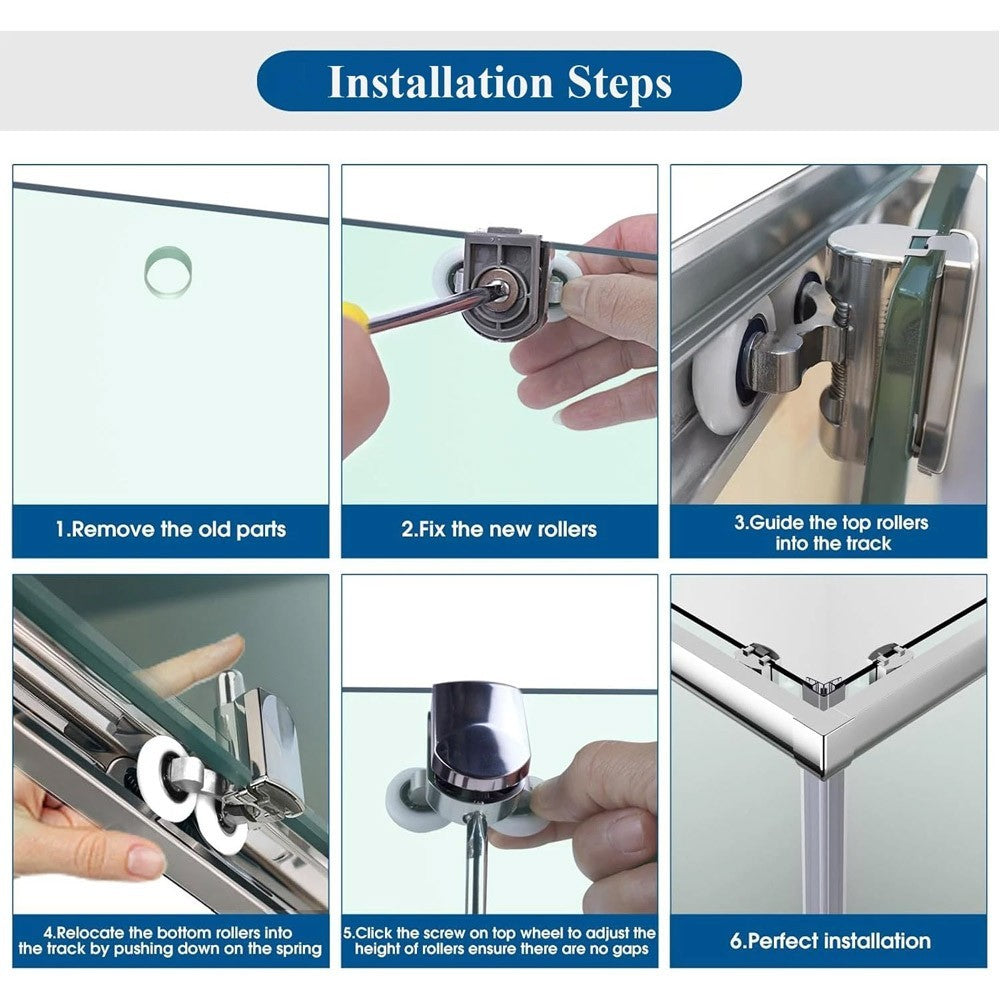 Installation Steps

1.Remove the old parts

2.Fix the new rollers

3.Guide the top rollers into the track

4.Relocate the bottom rollers into the track by pushing down on the spring

5.Click the screw on top wheel to adjust the height of rollers ensure there are no gaps

6.Perfect installation