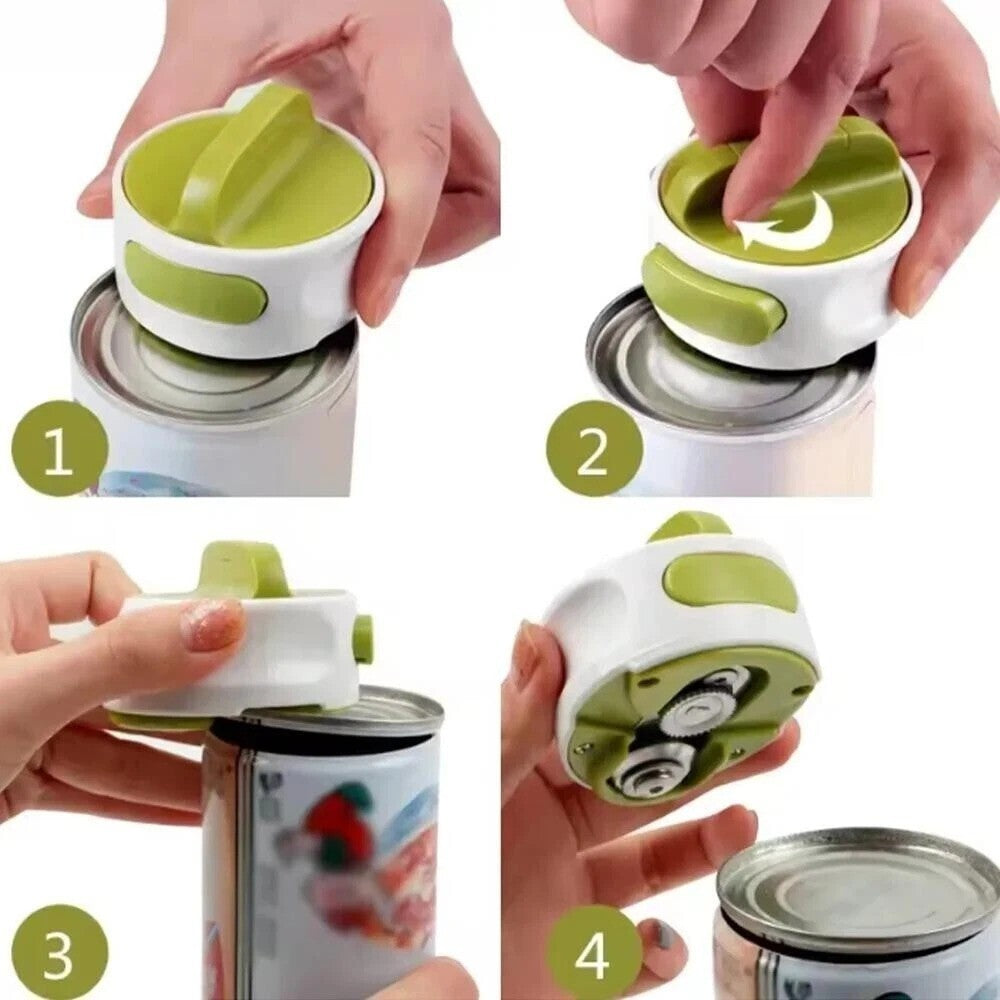 1
2
3
4