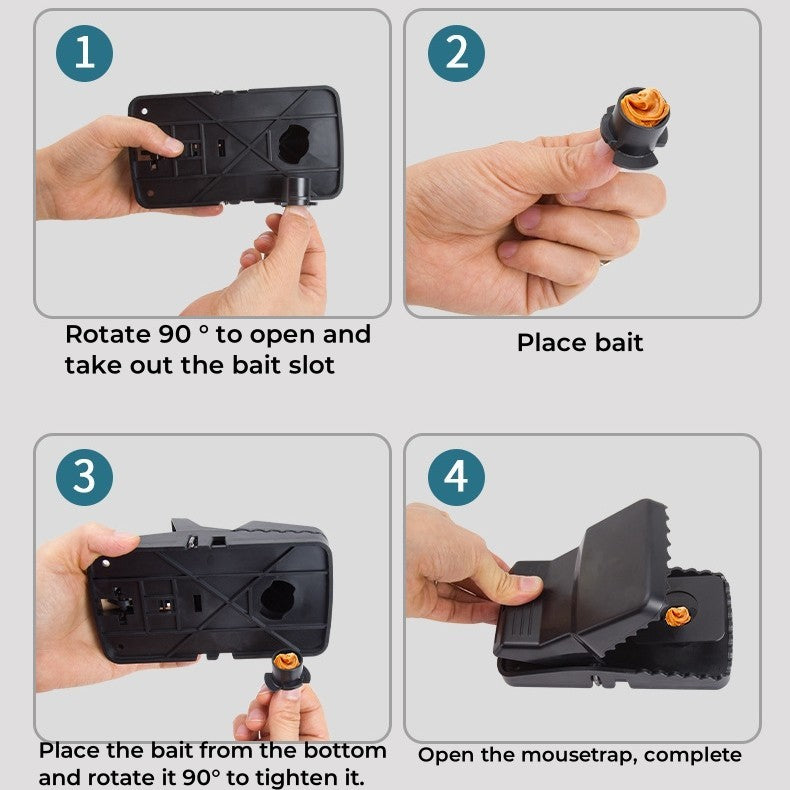 1

Rotate 90 ° to open and take out the bait slot

2

Place bait

3

Place the bait from the bottom and rotate it 90° to tighten it.

4

Open the mousetrap, complete