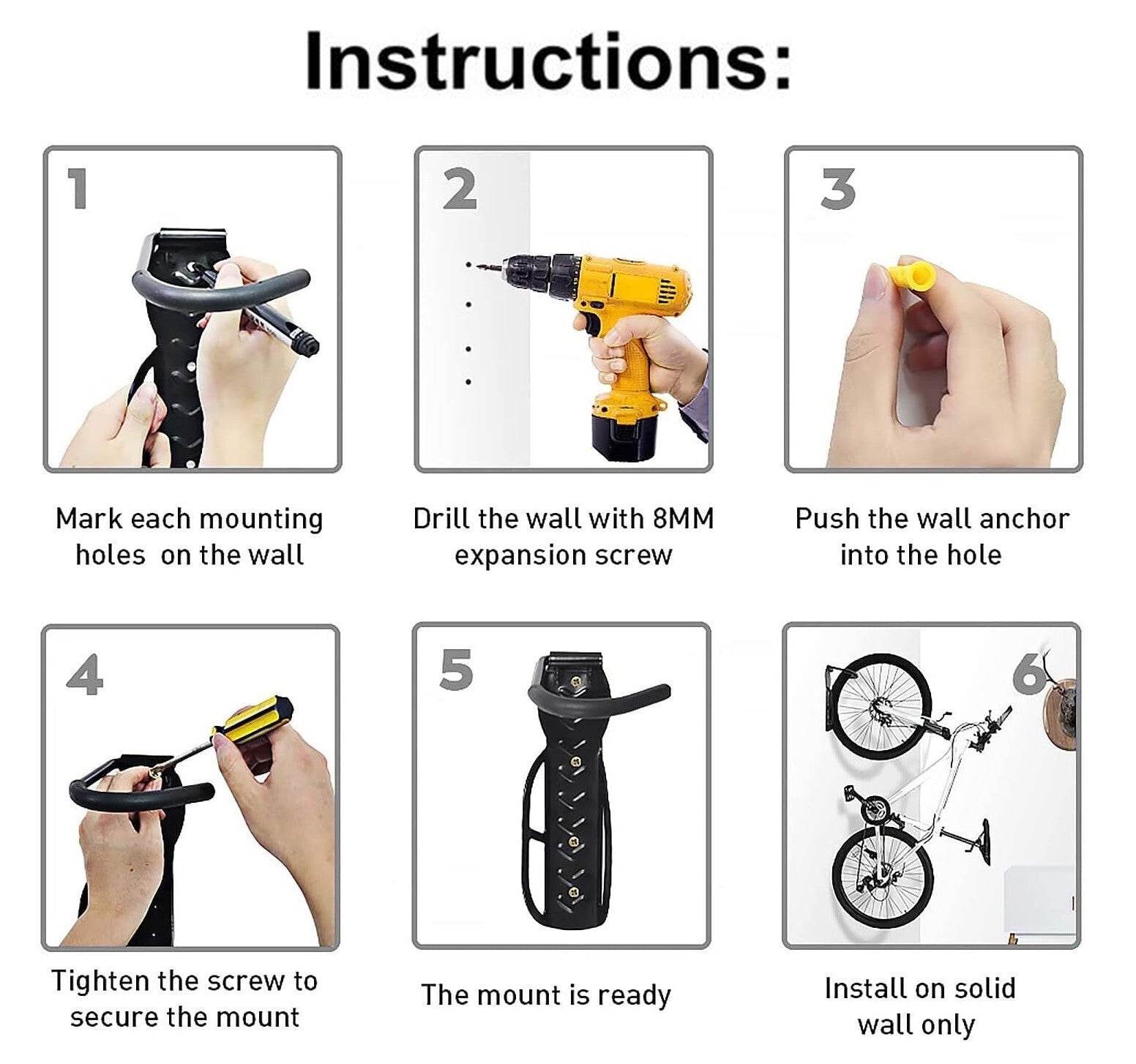 Instructions:

1

Mark each mounting holes on the wall

2

Drill the wall with 8MM expansion screw

3

Push the wall anchor into the hole

4

Tighten the screw to secure the mount

5

The mount is ready

6

Install on solid wall only