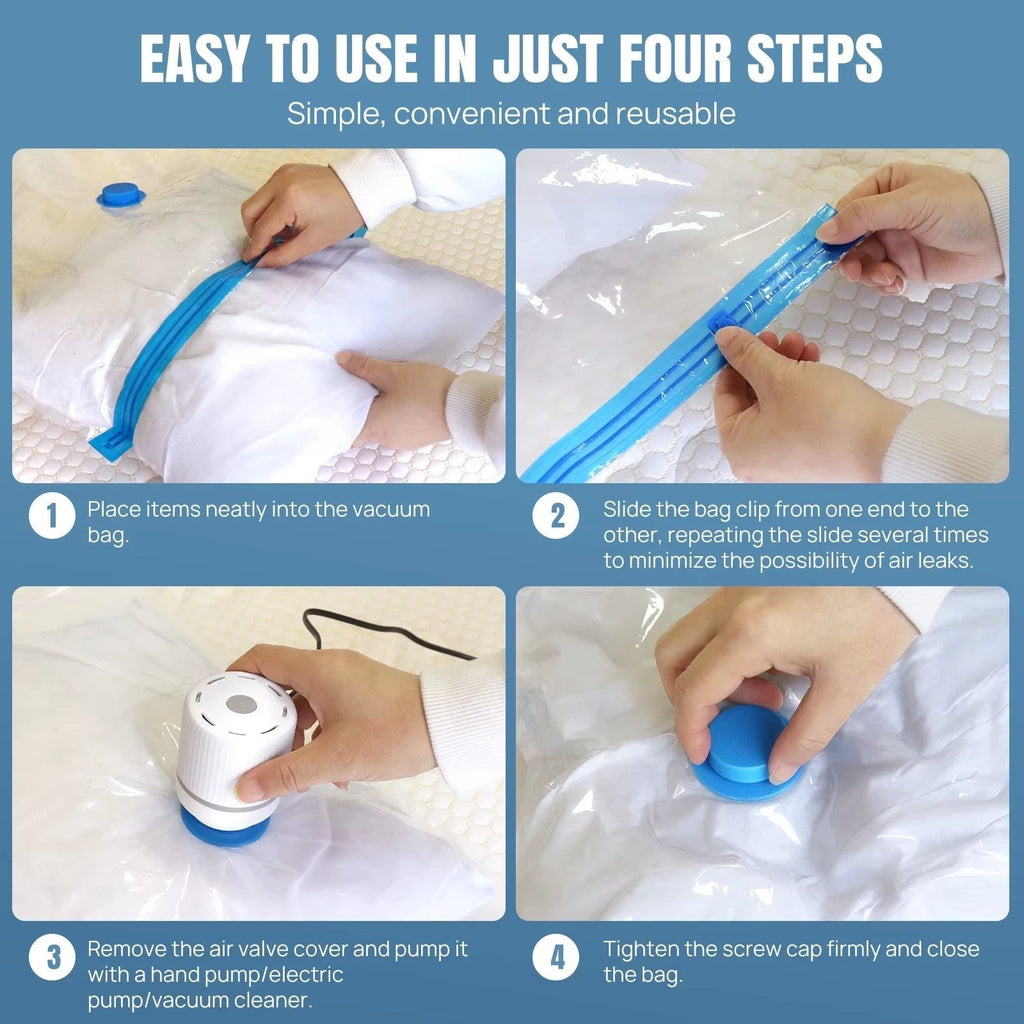 EASY TO USE IN JUST FOUR STEPS

Simple, convenient and reusable

1 Place items neatly into the vacuum bag.

2 Slide the bag clip from one end to the other, repeating the slide several times to minimize the possibility of air leaks.

3 Remove the air valve cover and pump it with a hand pump/electric pump/vacuum cleaner.

4 Tighten the screw cap firmly and close the bag.