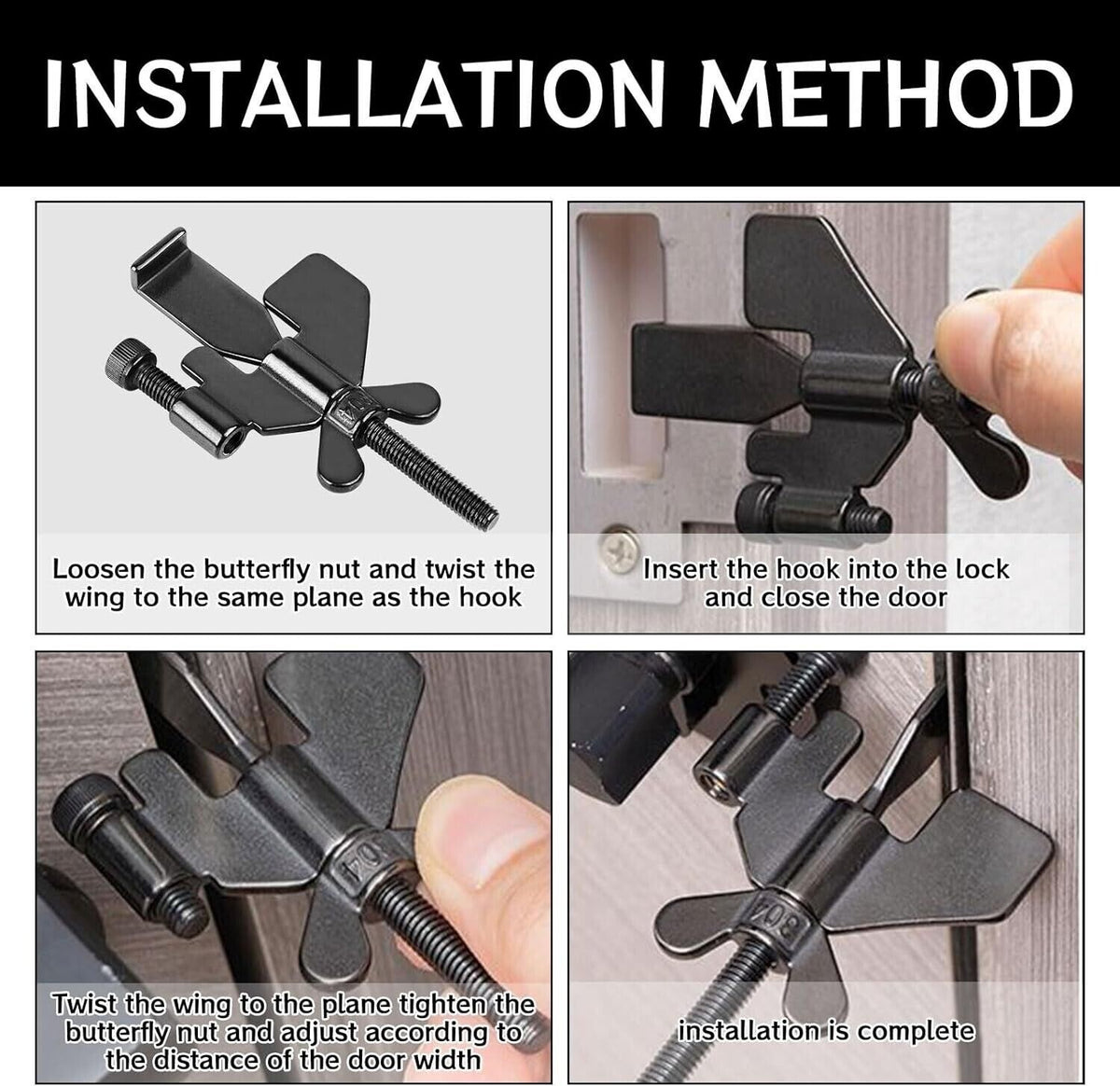 INSTALLATION METHOD

Loosen the butterfly nut and twist the wing to the same plane as the hook

Insert the hook into the lock and close the door

Twist the wing to the plane tighten the butterfly nut and adjust according to the distance of the door width

installation is complete